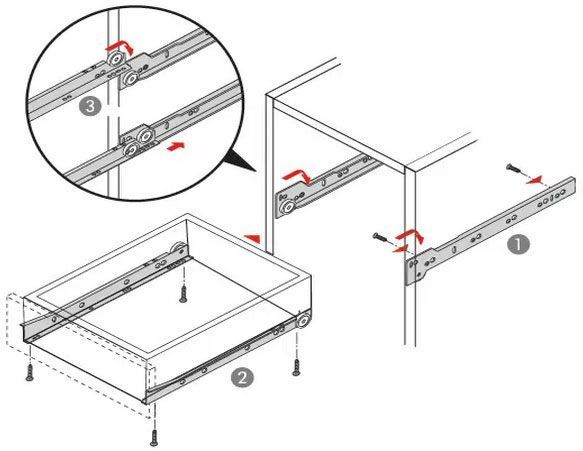 3
1
2