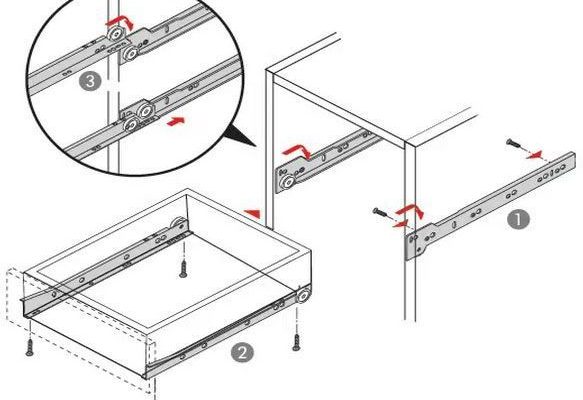 3

1

2